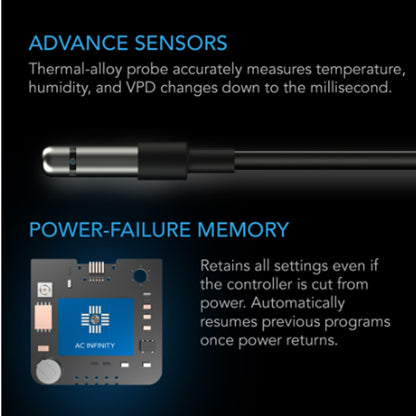 ADVANCE SENSORS

Thermal-alloy probe accurately measures temperature, humidity, and VPD changes down to the millisecond.

POWER-FAILURE MEMORY

AC INFINITY

Retains all settings even if the controller is cut from power. Automatically resumes previous programs once power returns.