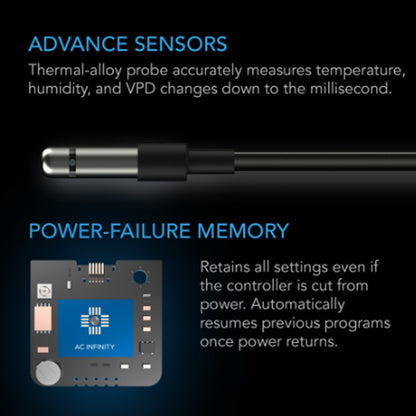 ADVANCE SENSORS

Thermal-alloy probe accurately measures temperature, humidity, and VPD changes down to the millisecond.

POWER-FAILURE MEMORY

AC INFINITY

Retains all settings even if the controller is cut from power. Automatically resumes previous programs once power returns.