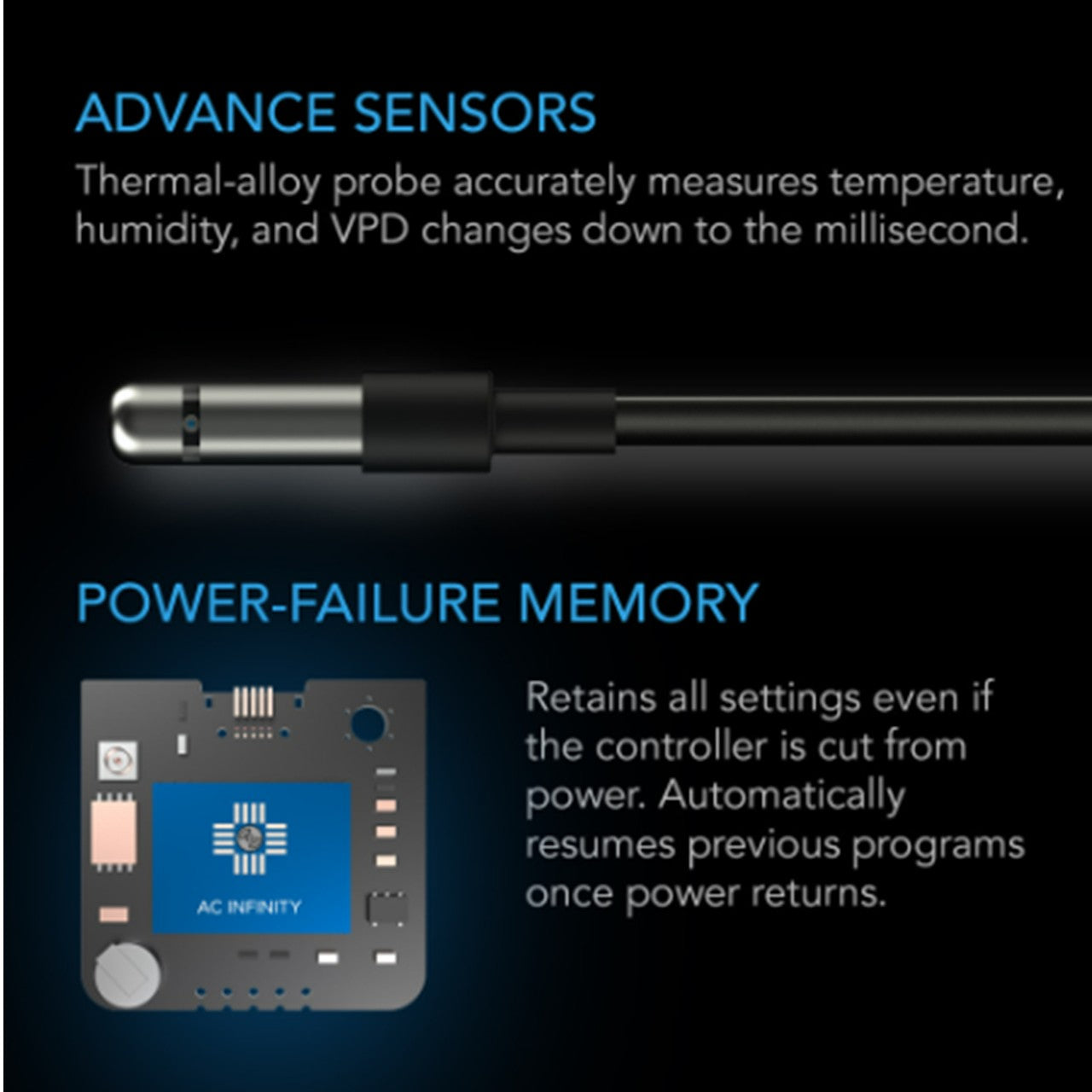 ADVANCE SENSORS

Thermal-alloy probe accurately measures temperature, humidity, and VPD changes down to the millisecond.

POWER-FAILURE MEMORY

AC INFINITY

Retains all settings even if the controller is cut from power. Automatically resumes previous programs once power returns.