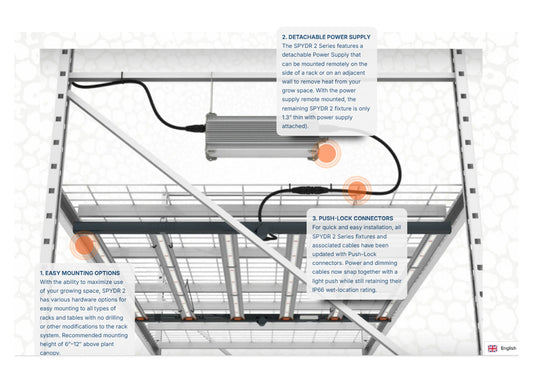 2. DETACHABLE POWER SUPPLY
The SPYDR 2 Series features a detachable Power Supply that can be mounted remotely on the side of a rack or on an adjacent wall to remove heat from your grow space. With the power supply remote mounted, the remaining SPYDR 2 fixture is only 1.3" thin with power supply attached).

3. PUSH-LOCK CONNECTORS
For quick and easy installation, all SPYDR 2 Series fixtures and associated cables have been updated with Push-Lock connectors. Power and dimming cables now snap together with a light push while still retaining their IP66 wet-location rating.

1. EASY MOUNTING OPTIONS
With the ability to maximize use of your growing space, SPYDR 2 has various hardware options for easy mounting to all types of racks and tables with no drilling or other modifications to the rack system. Recommended mounting height of 6"-12" above plant canopy.

English